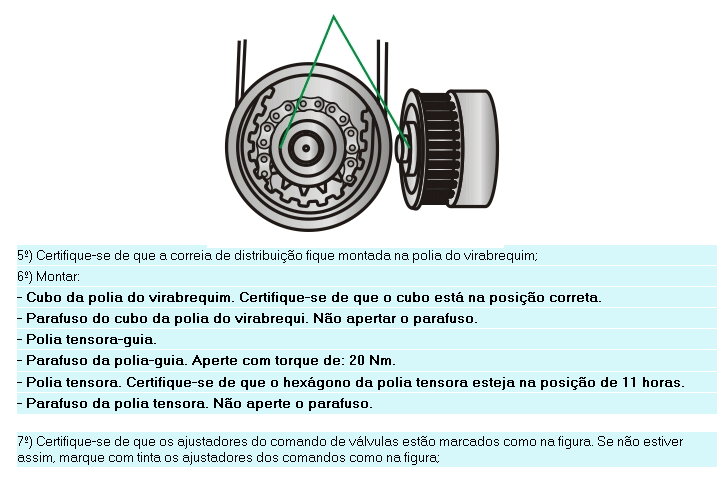 5º) Certifique-se de que a correia de distribuição fique montada na polia do virabrequim;

6º) Montar:

- Cubo da polia do virabrequim. Certifique-se de que o cubo está na posição correta.

- Parafuso do cubo da polia do virabrequi. Não apertar o parafuso.

- Polia tensora-guia.

- Parafuso da polia-guia. Aperte com torque de: 20 Nm.

- Polia tensora. Certifique-se de que o hexágono da polia tensora esteja na posição de 11 horas.

- Parafuso da polia tensora. Não aperte o parafuso.

7º) Certifique-se de que os ajustadores do comando de válvulas estão marcados como na figura. Se não estiver assim, marque com tinta os ajustadores dos comandos como na figura;