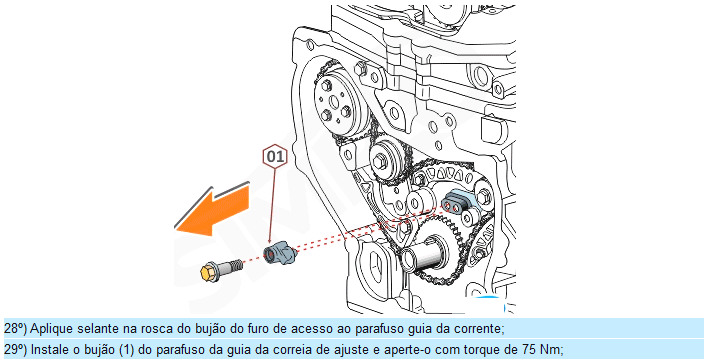 01

28º) Aplique selante na rosca do bujão do furo de acesso ao parafuso guia da corrente;

29º) Instale o bujão (1) do parafuso da guia da correia de ajuste e aperte-o com torque de 75 Nm;