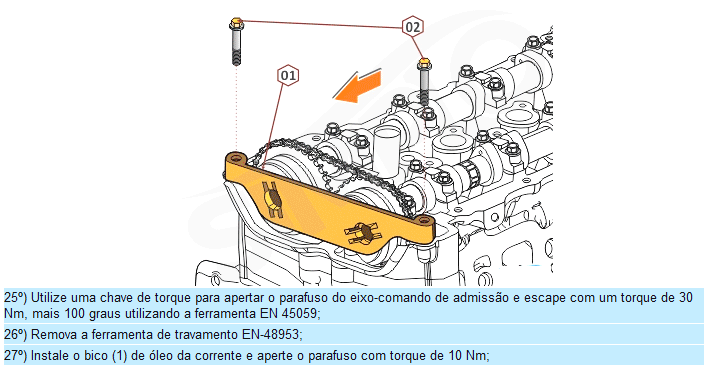 02

01

25º) Utilize uma chave de torque para apertar o parafuso do eixo-comando de admissão e escape com um torque de 30 Nm, mais 100 graus utilizando a ferramenta EN 45059;

26º) Remova a ferramenta de travamento EN-48953;

27º) Instale o bico (1) de óleo da corrente e aperte o parafuso com torque de 10 Nm;