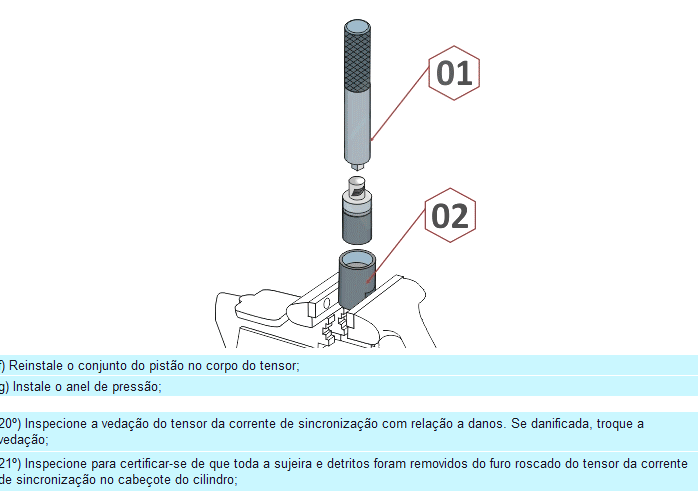 01

02

f) Reinstale o conjunto do pistão no corpo do tensor;

g) Instale o anel de pressão;

20º) Inspecione a vedação do tensor da corrente de sincronização com relação a danos. Se danificada, troque a vedação;

21º) Inspecione para certificar-se de que toda a sujeira e detritos foram removidos do furo roscado do tensor da corrente de sincronização no cabeçote do cilindro;