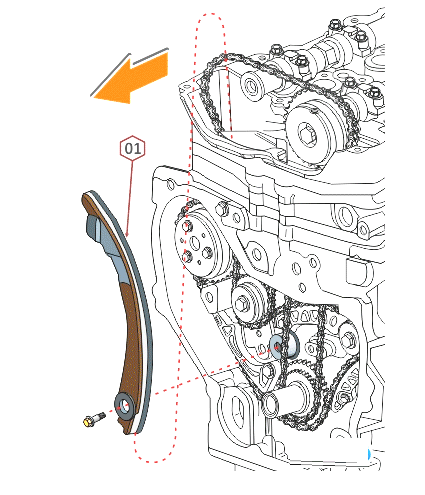 01