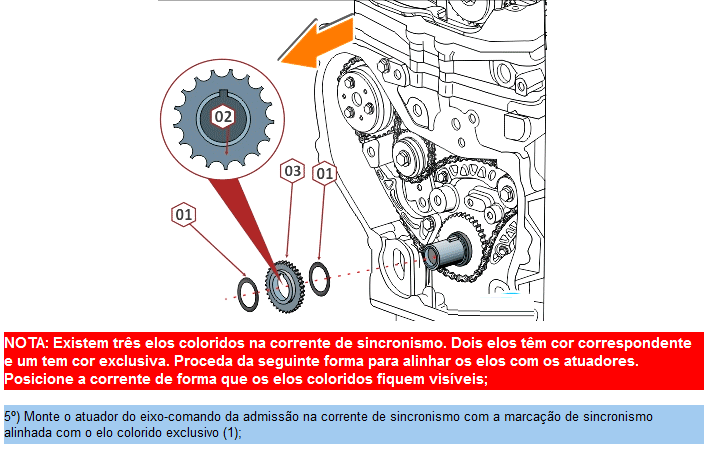 02

03

01

01

NOTA: Existem três elos coloridos na corrente de sincronismo. Dois elos têm cor correspondente e um tem cor exclusiva. Proceda da seguinte forma para alinhar os elos com os atuadores. Posicione a corrente de forma que os elos coloridos fiquem visíveis;

5º) Monte o atuador do eixo-comando da admissão na corrente de sincronismo com a marcação de sincronismo alinhada com o elo colorido exclusivo (1);