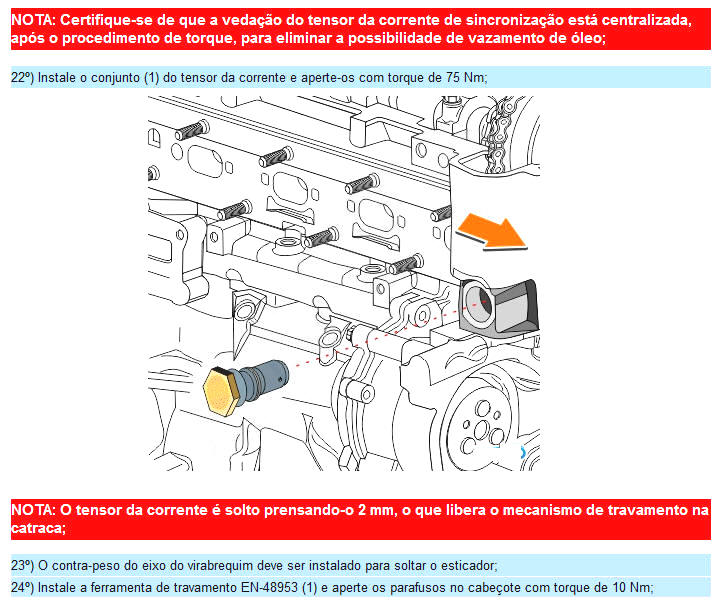 NOTA: Certifique-se de que a vedação do tensor da corrente de sincronização está centralizada, após o procedimento de torque, para eliminar a possibilidade de vazamento de óleo;

22º) Instale o conjunto (1) do tensor da corrente e aperte-os com torque de 75 Nm;

NOTA: O tensor da corrente é solto prensando-o 2 mm, o que libera o mecanismo de travamento na catraca;

23º) O contra-peso do eixo do virabrequim deve ser instalado para soltar o esticador;

24º) Instale a ferramenta de travamento EN-48953 (1) e aperte os parafusos no cabeçote com torque de 10 Nm;