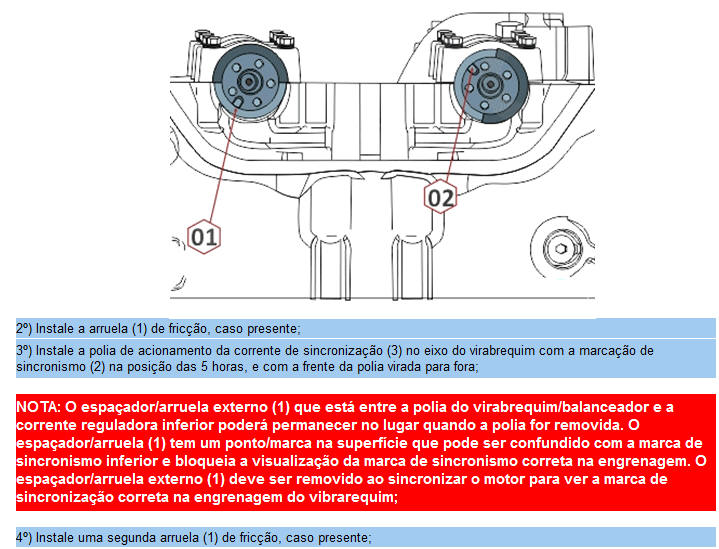 01

02

2º) Instale a arruela (1) de fricção, caso presente;

3º) Instale a polia de acionamento da corrente de sincronização (3) no eixo do virabrequim com a marcação de sincronismo (2) na posição das 5 horas, e com a frente da polia virada para fora;

NOTA: O espaçador/arruela externo (1) que está entre a polia do virabrequim/balanceador e a corrente reguladora inferior poderá permanecer no lugar quando a polia for removida. O espaçador/arruela (1) tem um ponto/marca na superfície que pode ser confundido com a marca de sincronismo inferior e bloqueia a visualização da marca de sincronismo correta na engrenagem. O espaçador/arruela externo (1) deve ser removido ao sincronizar o motor para ver a marca de sincronização correta na engrenagem do vibrarequim;

4º) Instale uma segunda arruela (1) de fricção, caso presente;