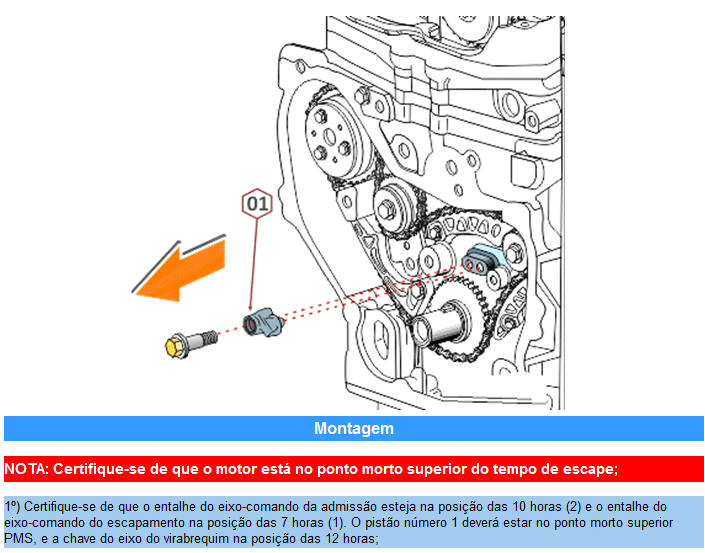 01

Montagem

NOTA: Certifique-se de que o motor está no ponto morto superior do tempo de escape;

1º) Certifique-se de que o entalhe do eixo-comando da admissão esteja na posição das 10 horas (2) e o entalhe do eixo-comando do escapamento na posição das 7 horas (1). O pistão número 1 deverá estar no ponto morto superior PMS, e a chave do eixo do virabrequim na posição das 12 horas;