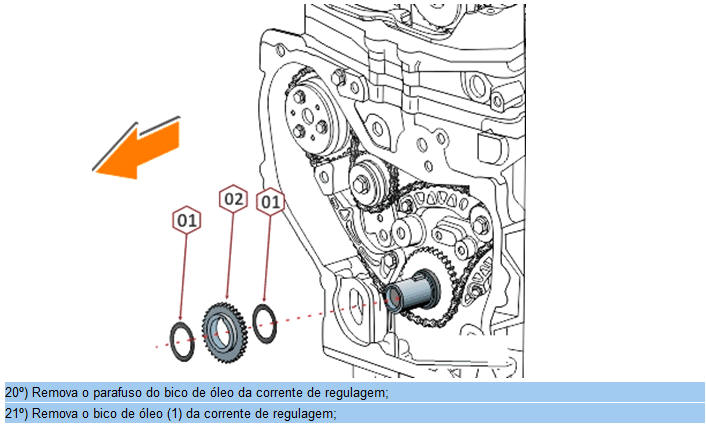 01

02

01

20º) Remova o parafuso do bico de óleo da corrente de regulagem;

21º) Remova o bico de óleo (1) da corrente de regulagem;