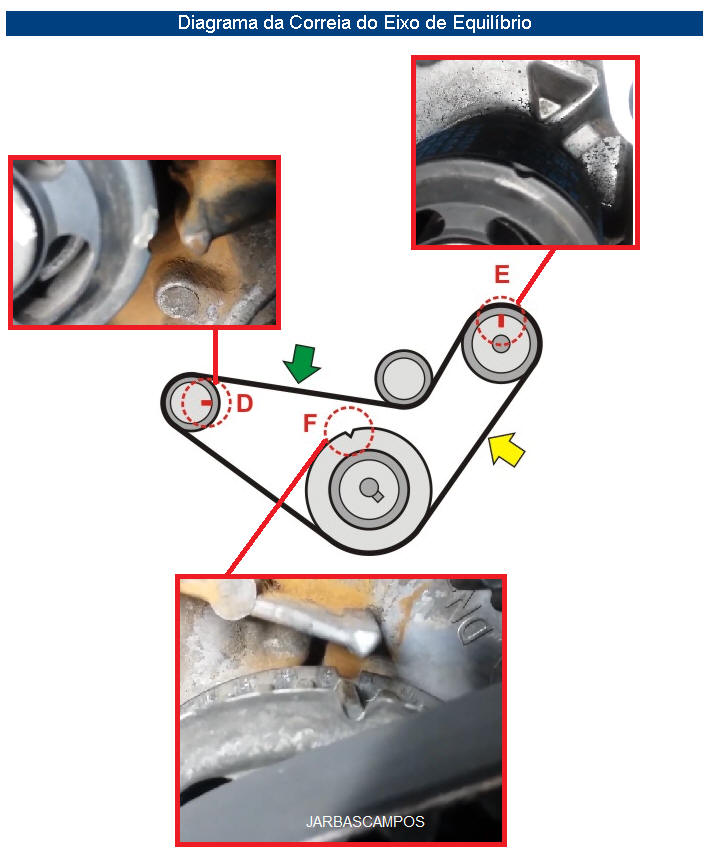 Diagrama da Correia do Eixo de Equilíbrio

E

D

F

JARBASCAMPOS