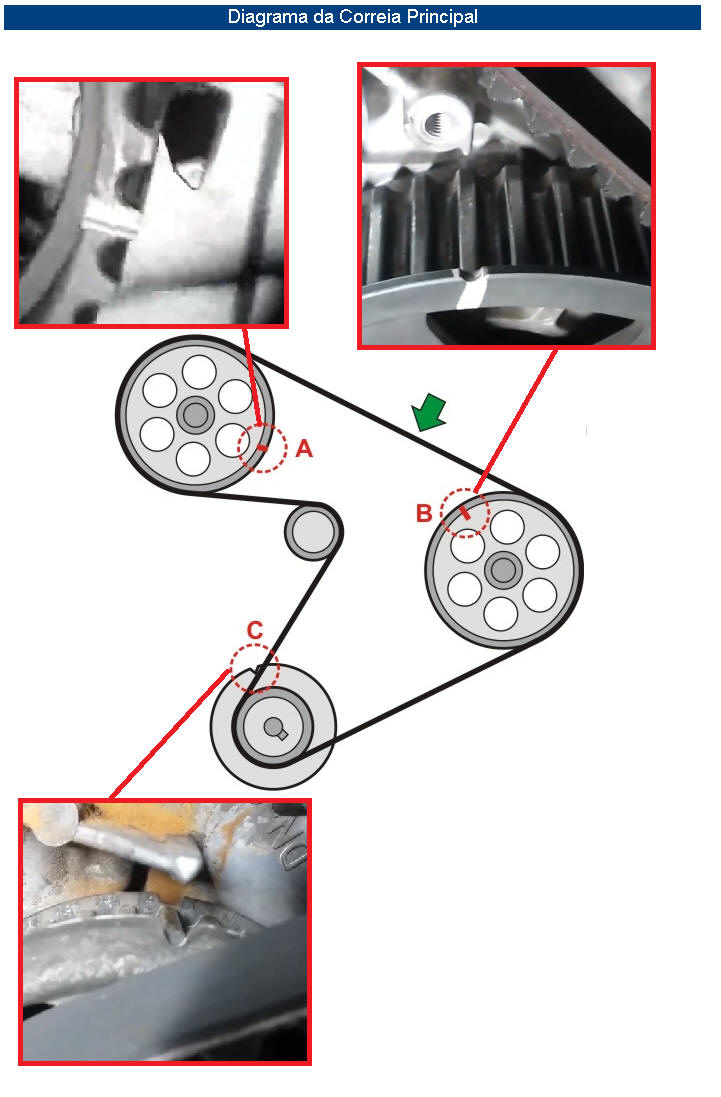 Diagrama da Correia Principal

A

B

C