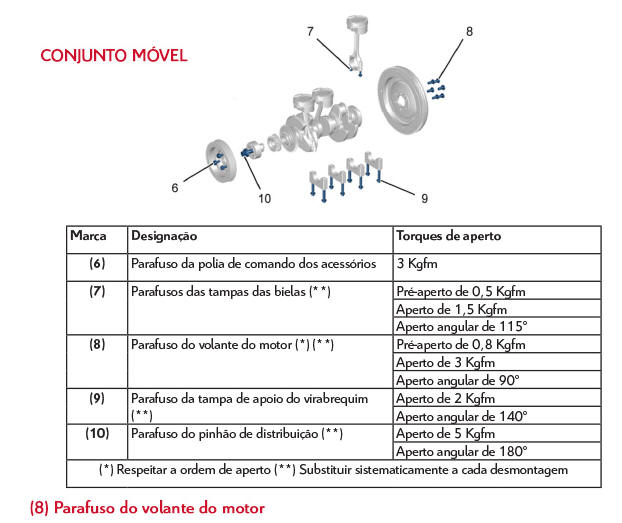 CONJUNTO MÓVEL

7

8

6

10

9

| Marca | Designação | Torques de aperto |
|---|---|---|
| (6) | Parafuso da polia de comando dos acessórios | 3 Kgfm |
| (7) | Parafusos das tampas das bielas (**) | Pré-aperto de 0,5 Kgfm |
| | | Aperto de 1,5 Kgfm |
| | | Aperto angular de 115° |
| (8) | Parafuso do volante do motor (*) (**) | Pré-aperto de 0,8 Kgfm |
| | | Aperto de 3 Kgfm |
| | | Aperto angular de 90° |
| (9) | Parafuso da tampa de apoio do virabrequim (**) | Aperto de 2 Kgfm |
| | | Aperto angular de 140° |
| (10) | Parafuso do pinhão de distribuição (**) | Aperto de 5 Kgfm |
| | | Aperto angular de 180° |
| (*) Respeitar a ordem de aperto (**) Substituir sistematicamente a cada desmontagem | | |

(8) Parafuso do volante do motor