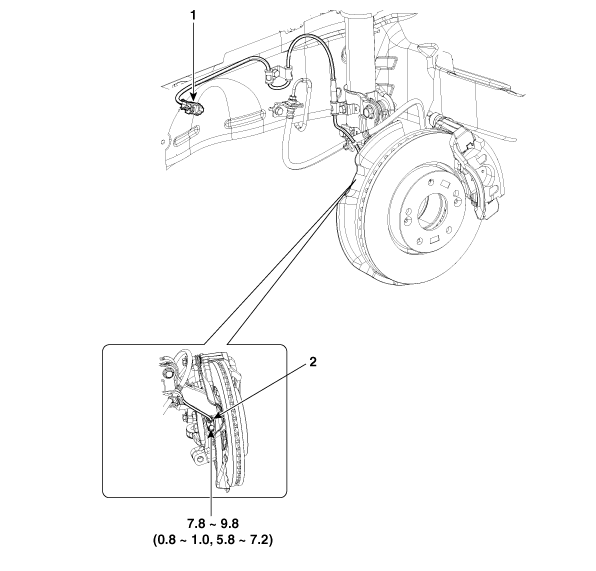 1

2

7.8 ~ 9.8
(0.8 ~ 1.0, 5.8 ~ 7.2)