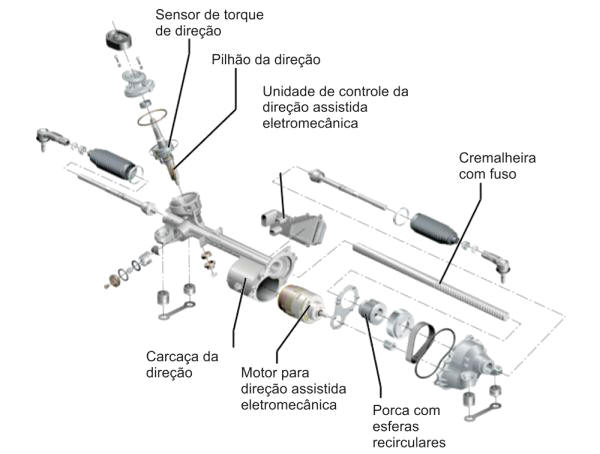 Sensor de torque de direção

Pilhão da direção

Unidade de controle da direção assistida eletromecânica

Cremalheira com fuso

Carcaça da direção

Motor para direção assistida eletromecânica

Porca com esferas recirculares