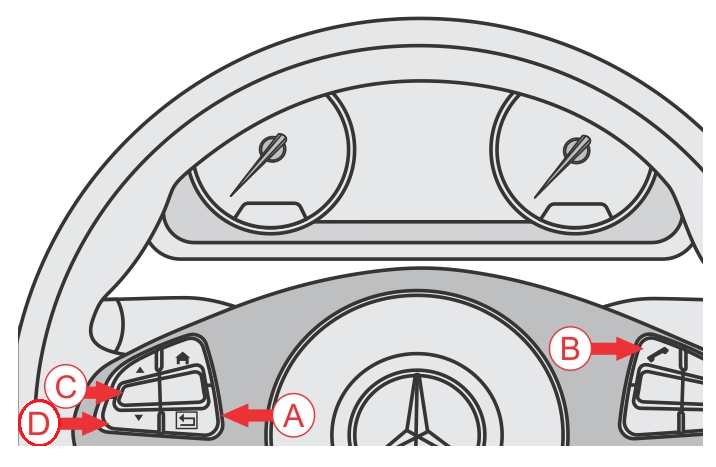 B
C
D
A