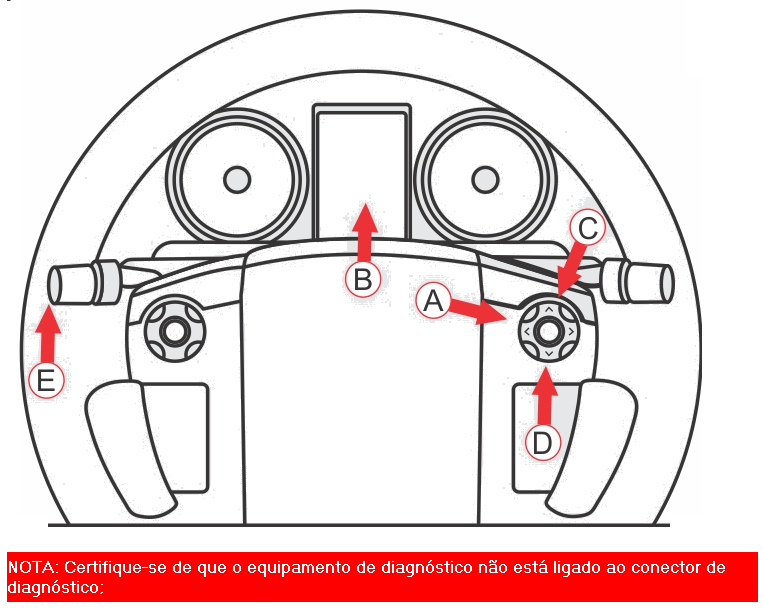 C

B

A

E

D

NOTA: Certifique-se de que o equipamento de diagnóstico não está ligado ao conector de diagnóstico;