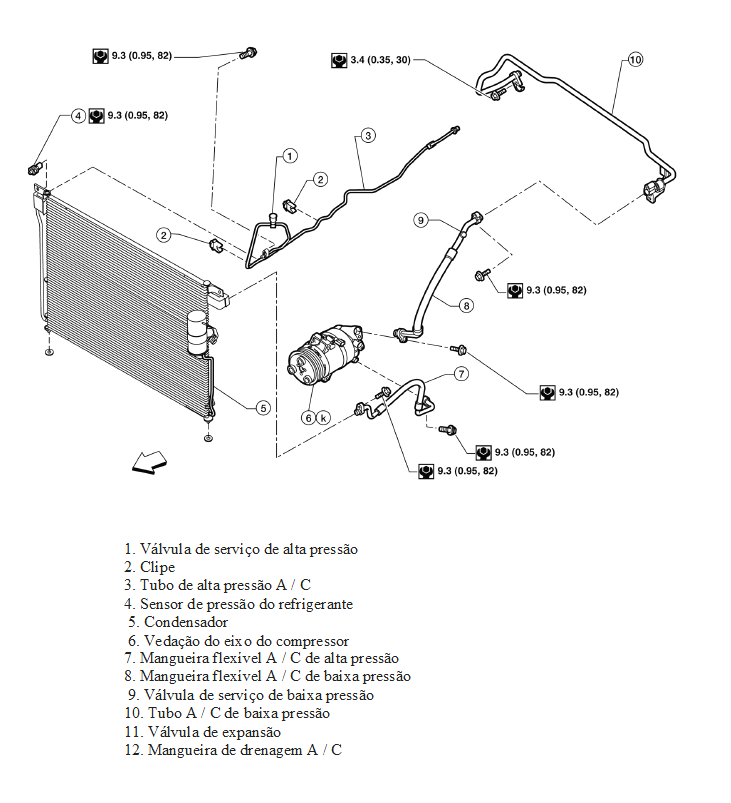 9.3 (0.95, 82)
3.4 (0.35, 30)
10
4
9.3 (0.95, 82)
3
1
2
2
9
9.3 (0.95, 82)
8
7
9.3 (0.95, 82)
5
6
k
9.3 (0.95, 82)
9.3 (0.95, 82)

1. Válvula de serviço de alta pressão
2. Clipe
3. Tubo de alta pressão A / C
4. Sensor de pressão do refrigerante
5. Condensador
6. Vedação do eixo do compressor
7. Mangueira flexível A / C de alta pressão
8. Mangueira flexível A / C de baixa pressão
9. Válvula de serviço de baixa pressão
10. Tubo A / C de baixa pressão
11. Válvula de expansão
12. Mangueira de drenagem A / C