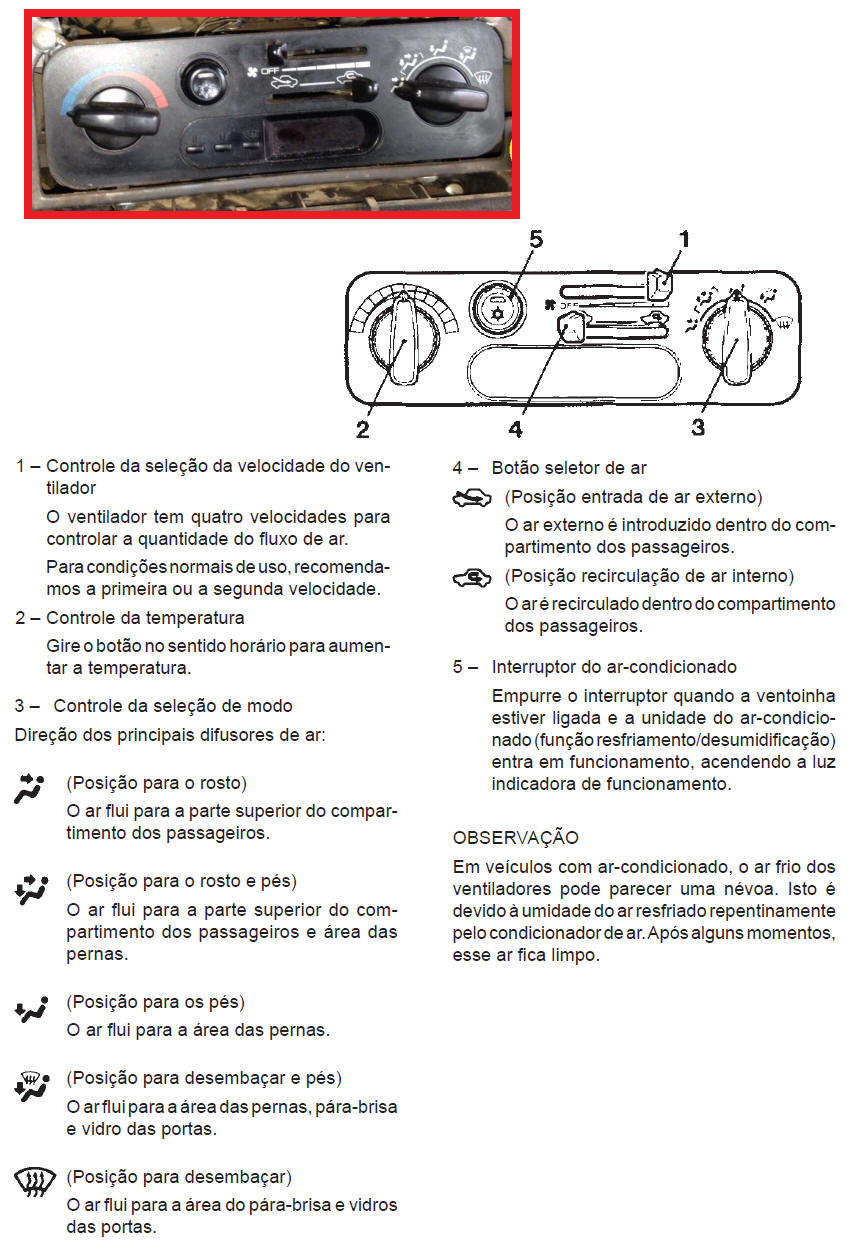 OFF

5 1

OFF

2 4 3

1 – Controle da seleção da velocidade do ventilador

O ventilador tem quatro velocidades para controlar a quantidade do fluxo de ar.

Para condições normais de uso, recomendamos a primeira ou a segunda velocidade.

2 – Controle da temperatura

Gire o botão no sentido horário para aumentar a temperatura.

3 – Controle da seleção de modo

Direção dos principais difusores de ar:

(Posição para o rosto)

O ar flui para a parte superior do compartimento dos passageiros.

(Posição para o rosto e pés)

O ar flui para a parte superior do compartimento dos passageiros e área das pernas.

(Posição para os pés)

O ar flui para a área das pernas.

(Posição para desembaçar e pés)

O ar flui para a área das pernas, pára-brisa e vidro das portas.

(Posição para desembaçar)

O ar flui para a área do pára-brisa e vidros das portas.

4 – Botão seletor de ar

(Posição entrada de ar externo)

O ar externo é introduzido dentro do compartimento dos passageiros.

(Posição recirculação de ar interno)

O ar é recirculado dentro do compartimento dos passageiros.

5 – Interruptor do ar-condicionado

Empurre o interruptor quando a ventoinha estiver ligada e a unidade do ar-condicionado (função resfriamento/desumidificação) entra em funcionamento, acendendo a luz indicadora de funcionamento.

OBSERVAÇÃO

Em veículos com ar-condicionado, o ar frio dos ventiladores pode parecer uma névoa. Isto é devido à umidade do ar resfriado repentinamente pelo condicionador de ar. Após alguns momentos, esse ar fica limpo.