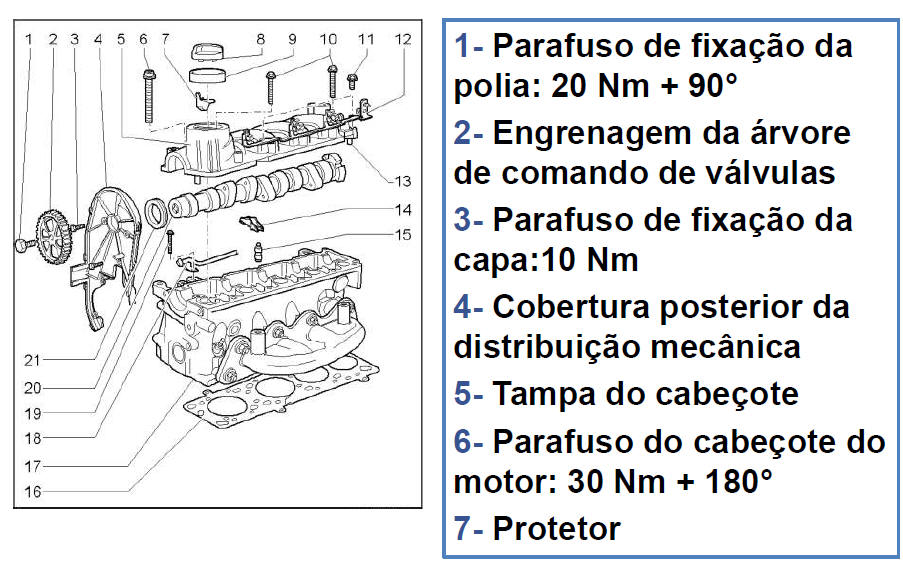 1 2 3 4 5 6 7 8 9 10 11 12

13

14

15

21

20

19

18

17

16

1- Parafuso de fixação da polia: 20 Nm + 90°

2- Engrenagem da árvore de comando de válvulas

3- Parafuso de fixação da capa:10 Nm

4- Cobertura posterior da distribuição mecânica

5- Tampa do cabeçote

6- Parafuso do cabeçote do motor: 30 Nm + 180°

7- Protetor