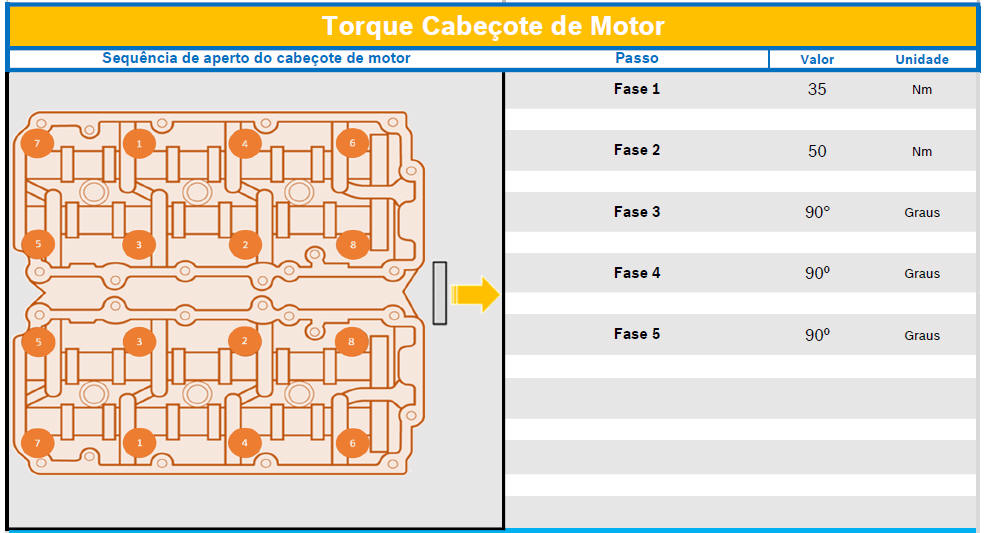 Torque Cabeçote de Motor

Sequência de aperto do cabeçote de motor

7 1 4 6
5 3 2 8
5 3 2 8
7 1 4 6

| Passo | Valor | Unidade |
|---|---|---|
| Fase 1 | 35 | Nm |
| Fase 2 | 50 | Nm |
| Fase 3 | 90° | Graus |
| Fase 4 | 90º | Graus |
| Fase 5 | 90º | Graus |