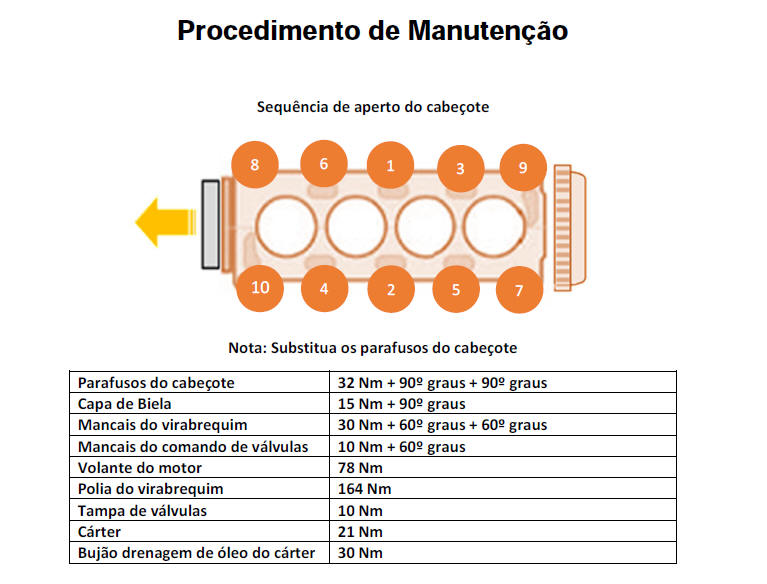 Procedimento de Manutenção

Sequência de aperto do cabeçote

8 6 1 3 9

10 4 2 5 7

Nota: Substitua os parafusos do cabeçote

| Parafusos do cabeçote | 32 Nm + 90º graus + 90º graus |
|---|---|
| Capa de Biela | 15 Nm + 90º graus |
| Mancais do virabrequim | 30 Nm + 60º graus + 60º graus |
| Mancais do comando de válvulas | 10 Nm + 60º graus |
| Volante do motor | 78 Nm |
| Polia do virabrequim | 164 Nm |
| Tampa de válvulas | 10 Nm |
| Cárter | 21 Nm |
| Bujão drenagem de óleo do cárter | 30 Nm |