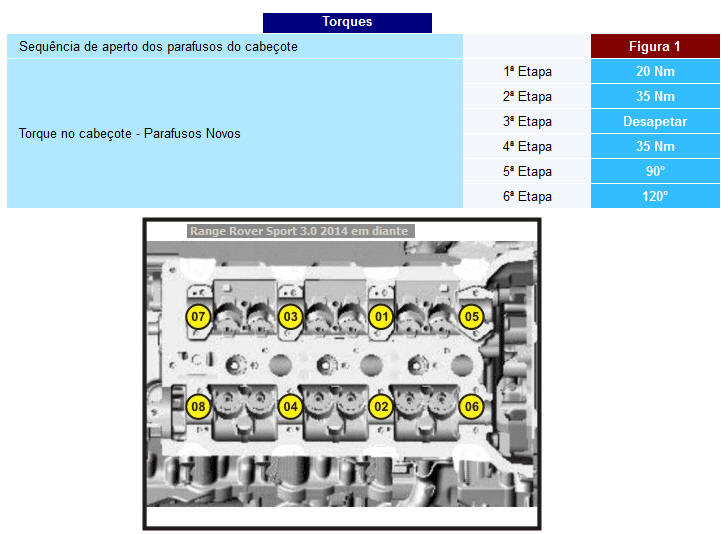 Torques

| Sequência de aperto dos parafusos do cabeçote | | Figura 1 |
|---|---|---|
| Torque no cabeçote - Parafusos Novos | 1ª Etapa | 20 Nm |
| | 2ª Etapa | 35 Nm |
| | 3ª Etapa | Desapetar |
| | 4ª Etapa | 35 Nm |
| | 5ª Etapa | 90° |
| | 6ª Etapa | 120° |

Range Rover Sport 3.0 2014 em diante

07 03 01 05

08 04 02 06