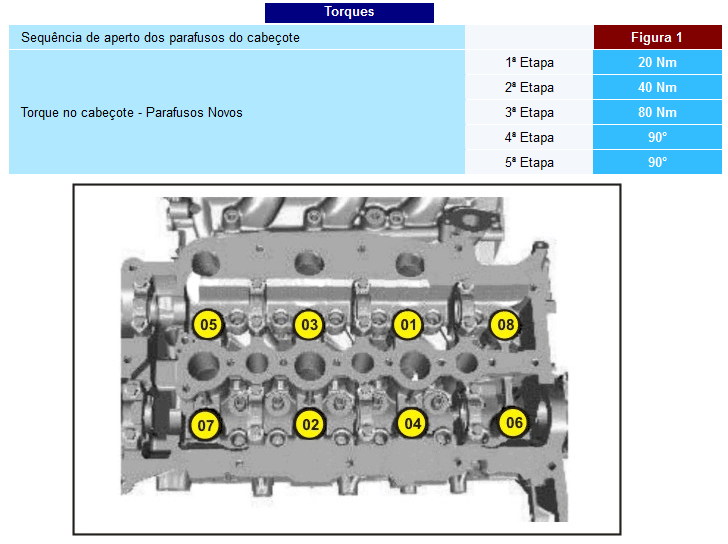 Torques

| Sequência de aperto dos parafusos do cabeçote | | Figura 1 |
|---|---|---|
| Torque no cabeçote - Parafusos Novos | 1ª Etapa | 20 Nm |
| | 2ª Etapa | 40 Nm |
| | 3ª Etapa | 80 Nm |
| | 4ª Etapa | 90° |
| | 5ª Etapa | 90° |

05 03 01 08
07 02 04 06