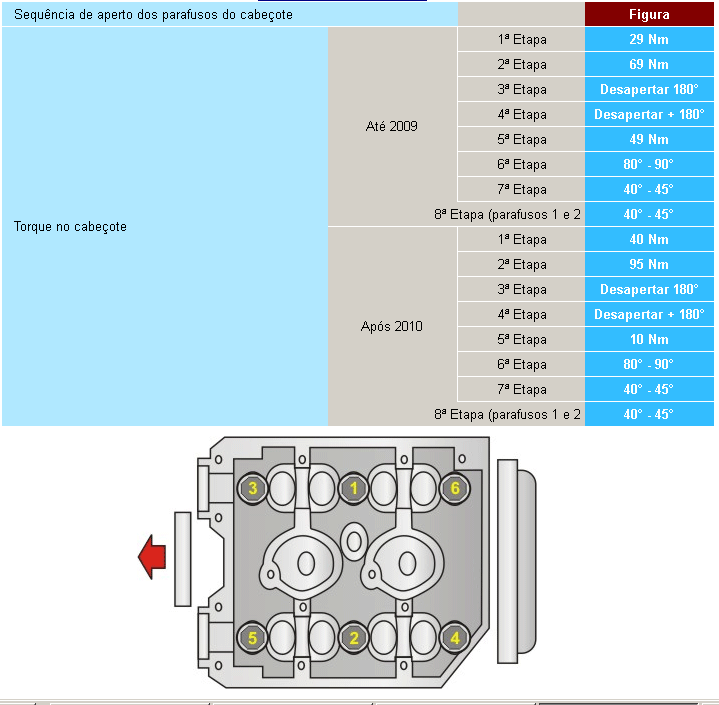 | Sequência de aperto dos parafusos do cabeçote | | | Figura |
|---|---|---|---|
| Torque no cabeçote | Até 2009 | 1ª Etapa | 29 Nm |
| | | 2ª Etapa | 69 Nm |
| | | 3ª Etapa | Desapertar 180° |
| | | 4ª Etapa | Desapertar + 180° |
| | | 5ª Etapa | 49 Nm |
| | | 6ª Etapa | 80° - 90° |
| | | 7ª Etapa | 40° - 45° |
| | | 8ª Etapa (parafusos 1 e 2 | 40° - 45° |
| | Após 2010 | 1ª Etapa | 40 Nm |
| | | 2ª Etapa | 95 Nm |
| | | 3ª Etapa | Desapertar 180° |
| | | 4ª Etapa | Desapertar + 180° |
| | | 5ª Etapa | 10 Nm |
| | | 6ª Etapa | 80° - 90° |
| | | 7ª Etapa | 40° - 45° |
| | | 8ª Etapa (parafusos 1 e 2 | 40° - 45° |

3 1 6

5 2 4