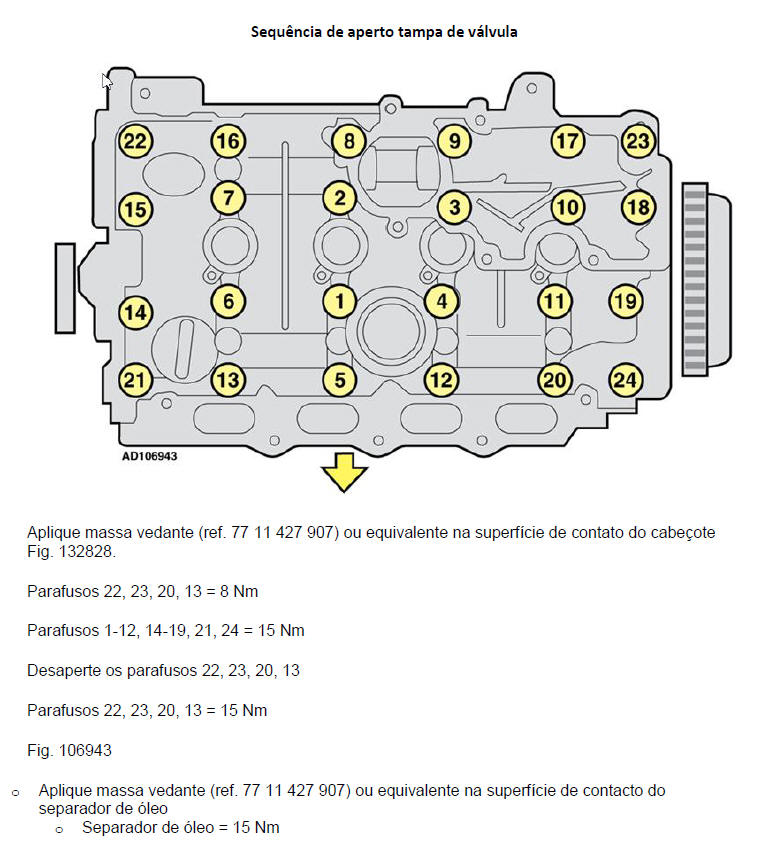 Sequência de aperto tampa de válvula

22 16 8 9 17 23
15 7 2 3 10 18
14 6 1 4 11 19
21 13 5 12 20 24

AD106943

Aplique massa vedante (ref. 77 11 427 907) ou equivalente na superfície de contato do cabeçote Fig. 132828.

Parafusos 22, 23, 20, 13 = 8 Nm

Parafusos 1-12, 14-19, 21, 24 = 15 Nm

Desaperte os parafusos 22, 23, 20, 13

Parafusos 22, 23, 20, 13 = 15 Nm

Fig. 106943

o Aplique massa vedante (ref. 77 11 427 907) ou equivalente na superfície de contacto do separador de óleo
o Separador de óleo = 15 Nm