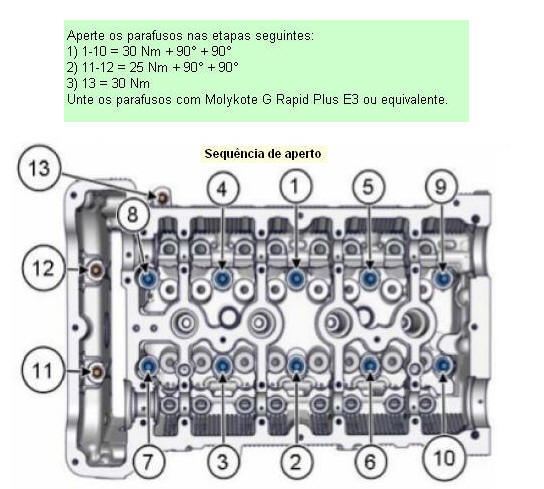 Aperte os parafusos nas etapas seguintes:
1) 1-10 = 30 Nm + 90° + 90°
2) 11-12 = 25 Nm + 90° + 90°
3) 13 = 30 Nm
Unte os parafusos com Molykote G Rapid Plus E3 ou equivalente.

Sequência de aperto

13
4
1
5
9
8
12
11
7
3
2
6
10