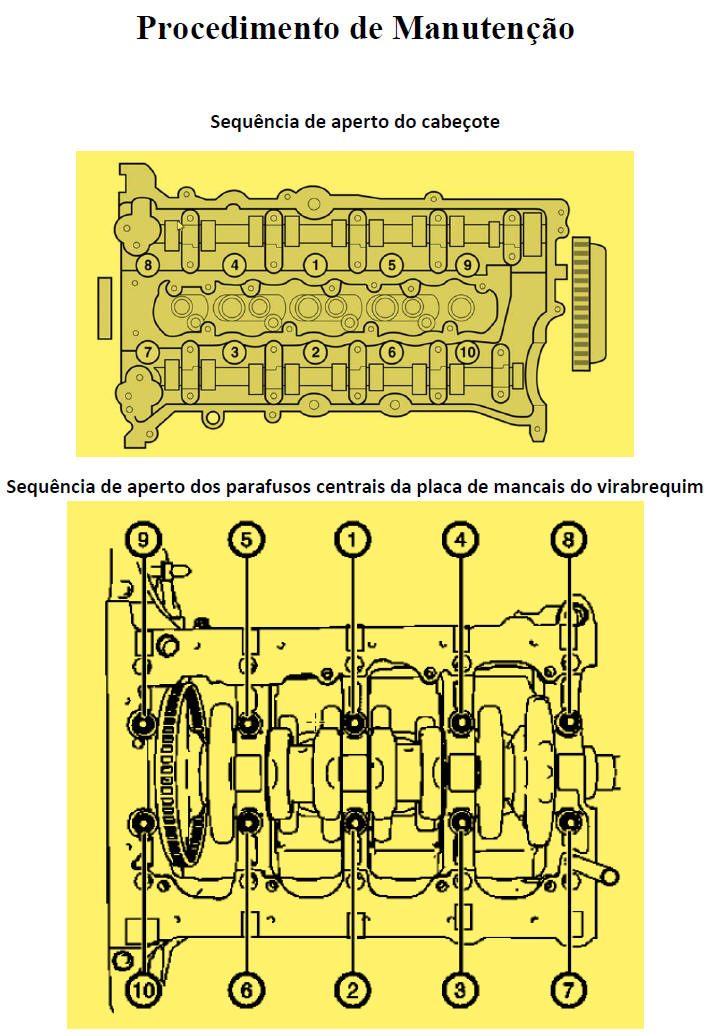 Procedimento de Manutenção

Sequência de aperto do cabeçote

8 4 1 5 9
7 3 2 6 10

Sequência de aperto dos parafusos centrais da placa de mancais do virabrequim

9 5 1 4 8
10 6 2 3 7