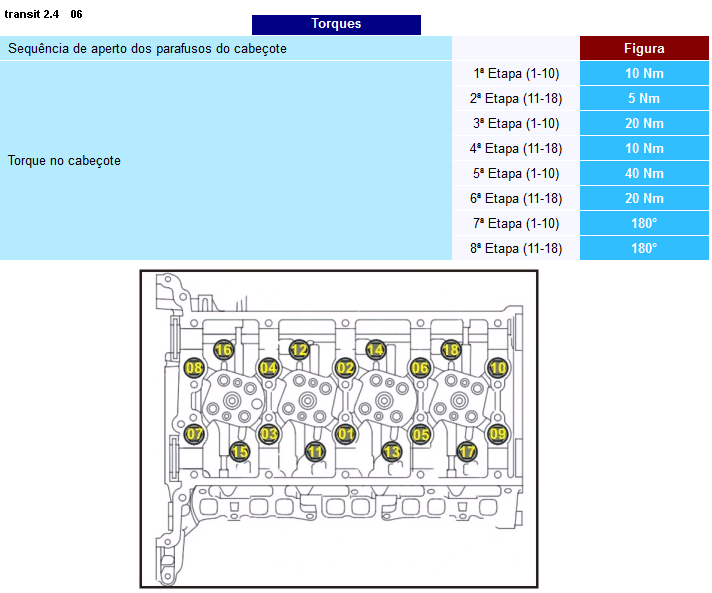 transit 2.4 06

Torques

| Sequência de aperto dos parafusos do cabeçote | | Figura |
|---|---|---|
| Torque no cabeçote | 1ª Etapa (1-10) | 10 Nm |
| | 2ª Etapa (11-18) | 5 Nm |
| | 3ª Etapa (1-10) | 20 Nm |
| | 4ª Etapa (11-18) | 10 Nm |
| | 5ª Etapa (1-10) | 40 Nm |
| | 6ª Etapa (11-18) | 20 Nm |
| | 7ª Etapa (1-10) | 180° |
| | 8ª Etapa (11-18) | 180° |

16 12 14 18
08 04 02 06 10
07 03 01 05 09
15 11 13 17