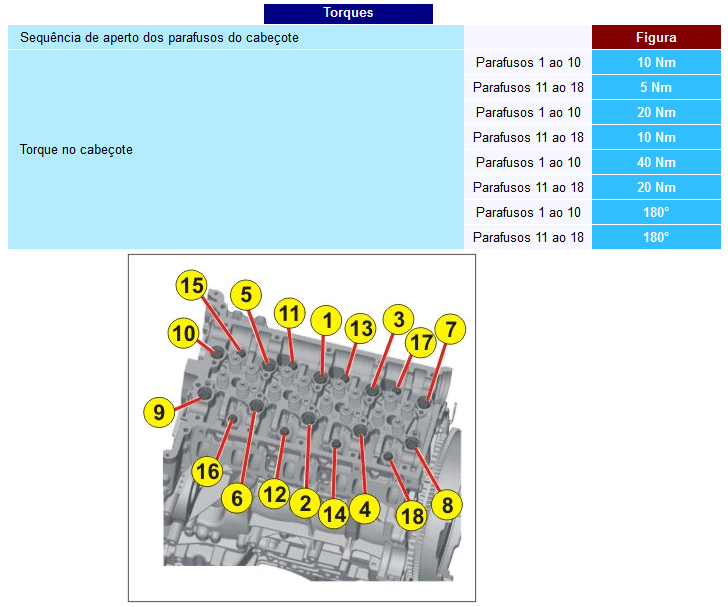 Torques

| Sequência de aperto dos parafusos do cabeçote | | Figura |
|---|---|---|
| Torque no cabeçote | Parafusos 1 ao 10 | 10 Nm |
| | Parafusos 11 ao 18 | 5 Nm |
| | Parafusos 1 ao 10 | 20 Nm |
| | Parafusos 11 ao 18 | 10 Nm |
| | Parafusos 1 ao 10 | 40 Nm |
| | Parafusos 11 ao 18 | 20 Nm |
| | Parafusos 1 ao 10 | 180° |
| | Parafusos 11 ao 18 | 180° |

15 5 11 1 13 3 17 7 10 9 16 6 12 2 14 4 18 8