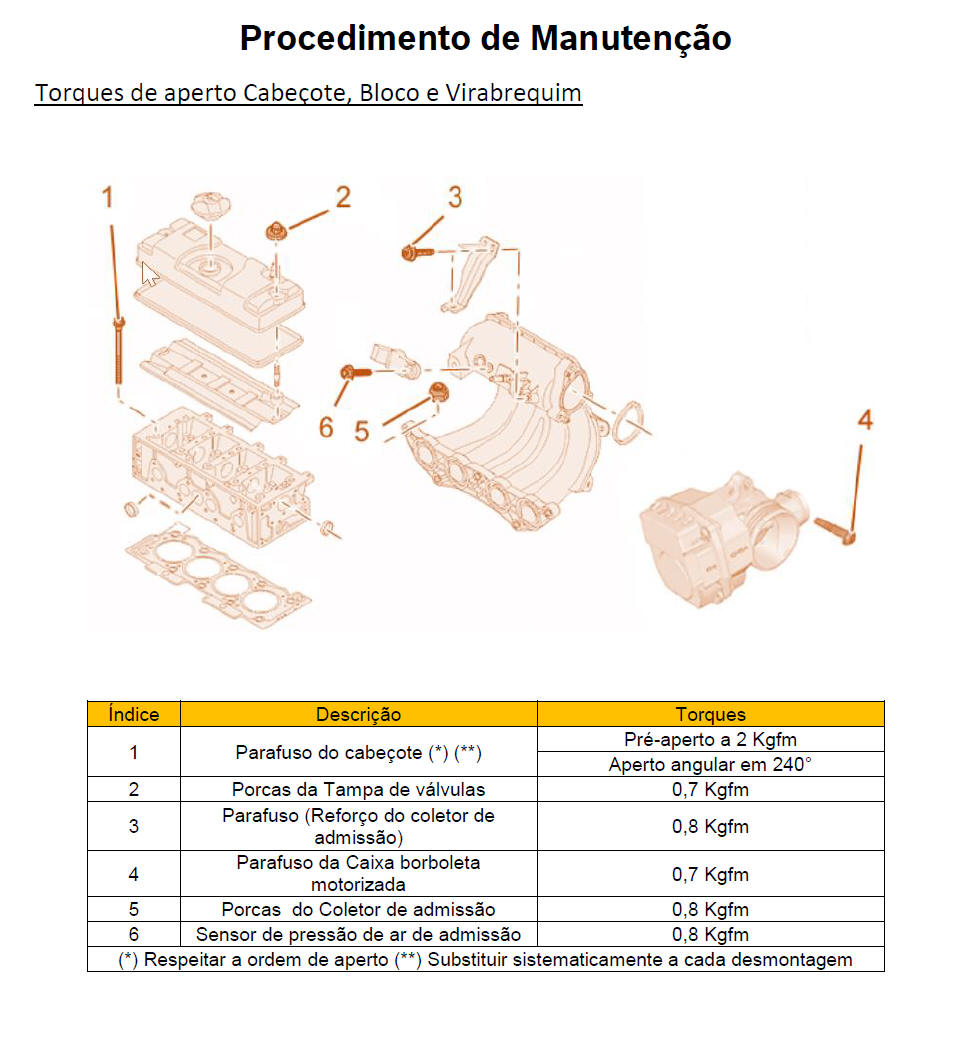 Procedimento de Manutenção

Torques de aperto Cabeçote, Bloco e Virabrequim

1
2
3
6
5
4

| Índice | Descrição | Torques |
|---|---|---|
| 1 | Parafuso do cabeçote (*) (**) | Pré-aperto a 2 Kgfm |
| | | Aperto angular em 240° |
| 2 | Porcas da Tampa de válvulas | 0,7 Kgfm |
| 3 | Parafuso (Reforço do coletor de admissão) | 0,8 Kgfm |
| 4 | Parafuso da Caixa borboleta motorizada | 0,7 Kgfm |
| 5 | Porcas do Coletor de admissão | 0,8 Kgfm |
| 6 | Sensor de pressão de ar de admissão | 0,8 Kgfm |
| (*) Respeitar a ordem de aperto (**) Substituir sistematicamente a cada desmontagem | | |