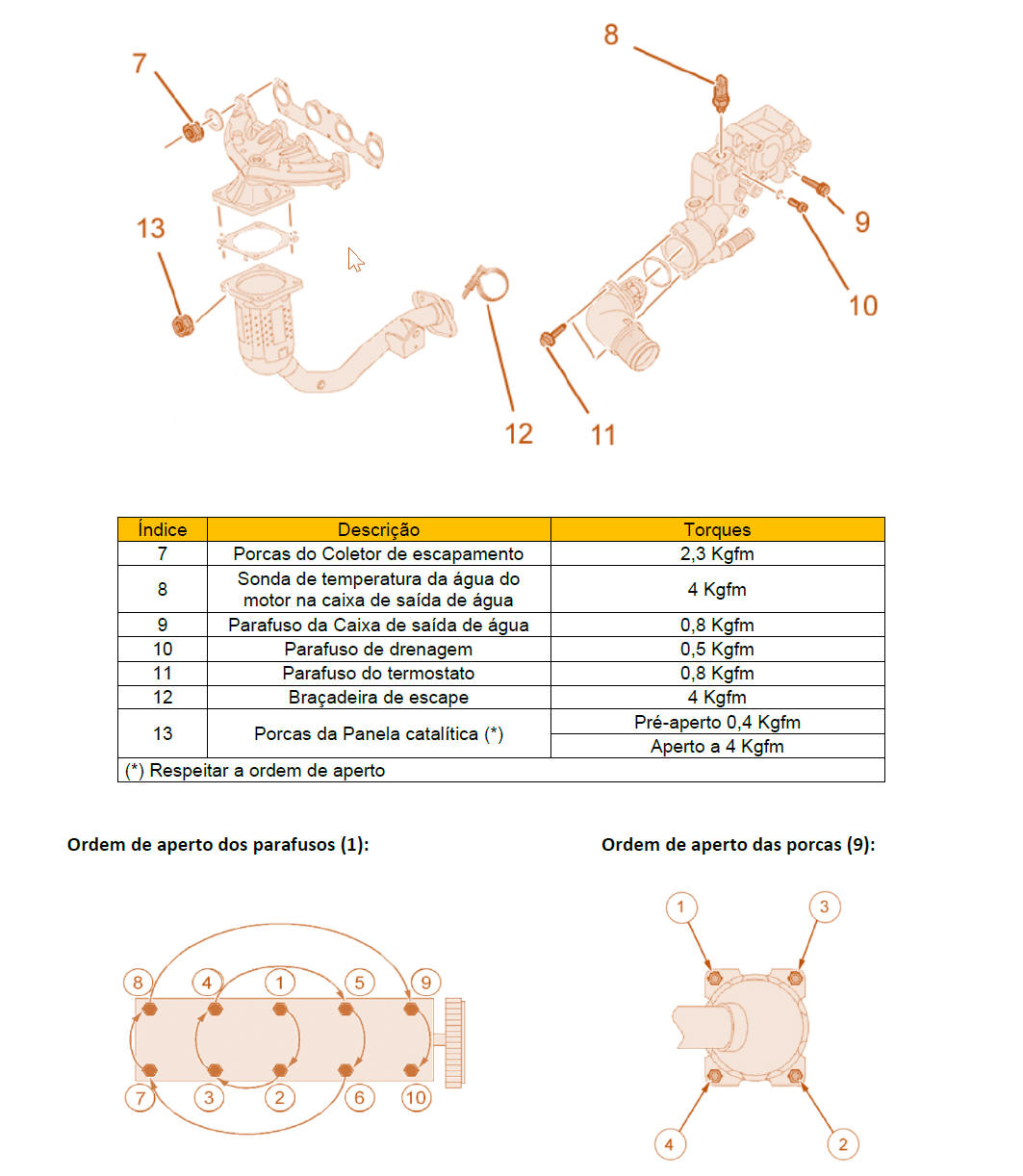 7

8

13

9

10

12

11

| Índice | Descrição | Torques |
|---|---|---|
| 7 | Porcas do Coletor de escapamento | 2,3 Kgfm |
| 8 | Sonda de temperatura da água do motor na caixa de saída de água | 4 Kgfm |
| 9 | Parafuso da Caixa de saída de água | 0,8 Kgfm |
| 10 | Parafuso de drenagem | 0,5 Kgfm |
| 11 | Parafuso do termostato | 0,8 Kgfm |
| 12 | Braçadeira de escape | 4 Kgfm |
| 13 | Porcas da Panela catalítica (*) | Pré-aperto 0,4 Kgfm |
|  |  | Aperto a 4 Kgfm |
| (*) Respeitar a ordem de aperto | | |

Ordem de aperto dos parafusos (1):

8 4 1 5 9

7 3 2 6 10

Ordem de aperto das porcas (9):

1 3

4 2