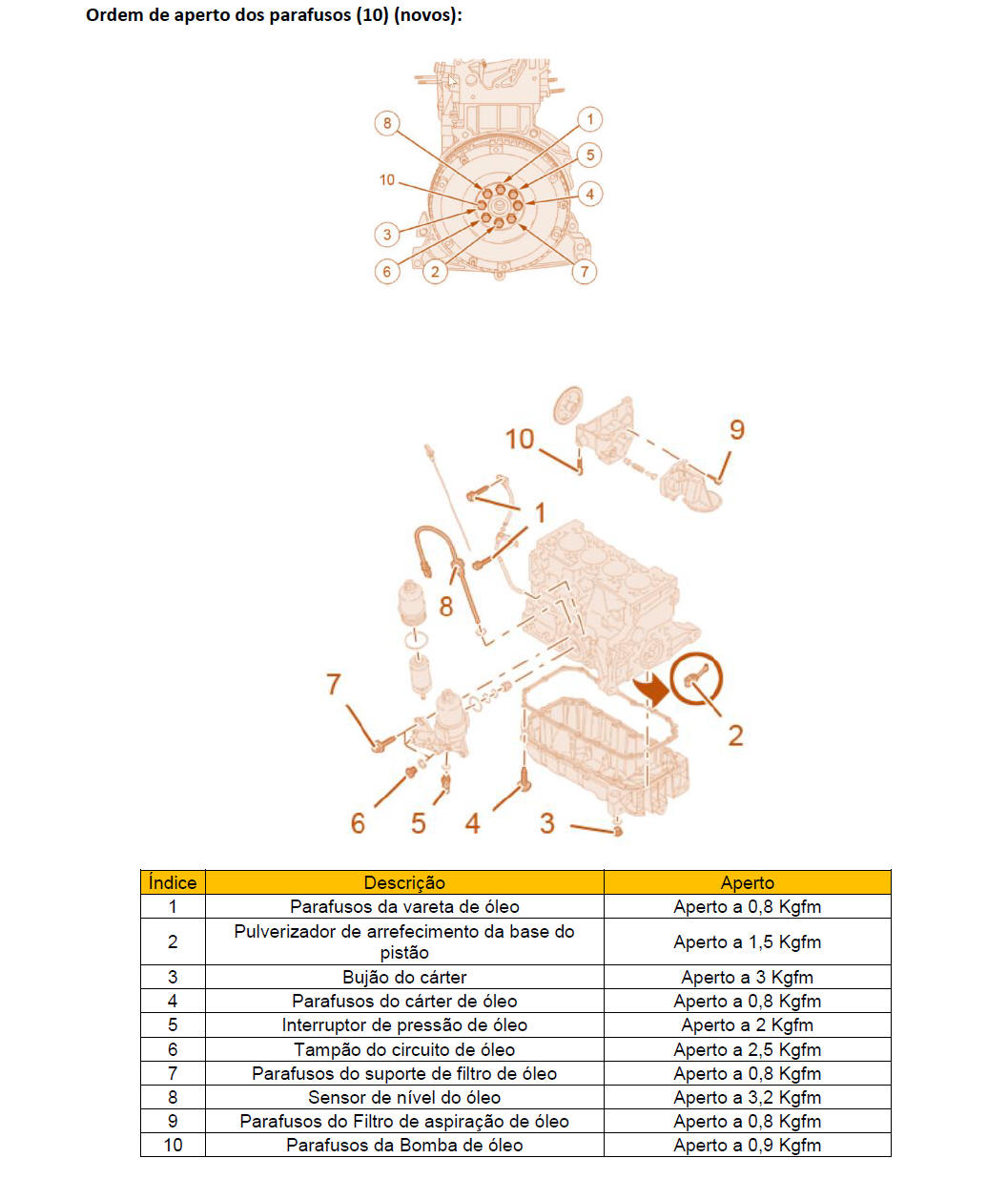 Ordem de aperto dos parafusos (10) (novos):

8
1
5
10
4
3
6
2
7

10
9
1
8
7
2
6
5
4
3

| Índice | Descrição | Aperto |
|---|---|---|
| 1 | Parafusos da vareta de óleo | Aperto a 0,8 Kgfm |
| 2 | Pulverizador de arrefecimento da base do pistão | Aperto a 1,5 Kgfm |
| 3 | Bujão do cárter | Aperto a 3 Kgfm |
| 4 | Parafusos do cárter de óleo | Aperto a 0,8 Kgfm |
| 5 | Interruptor de pressão de óleo | Aperto a 2 Kgfm |
| 6 | Tampão do circuito de óleo | Aperto a 2,5 Kgfm |
| 7 | Parafusos do suporte de filtro de óleo | Aperto a 0,8 Kgfm |
| 8 | Sensor de nível do óleo | Aperto a 3,2 Kgfm |
| 9 | Parafusos do Filtro de aspiração de óleo | Aperto a 0,8 Kgfm |
| 10 | Parafusos da Bomba de óleo | Aperto a 0,9 Kgfm |