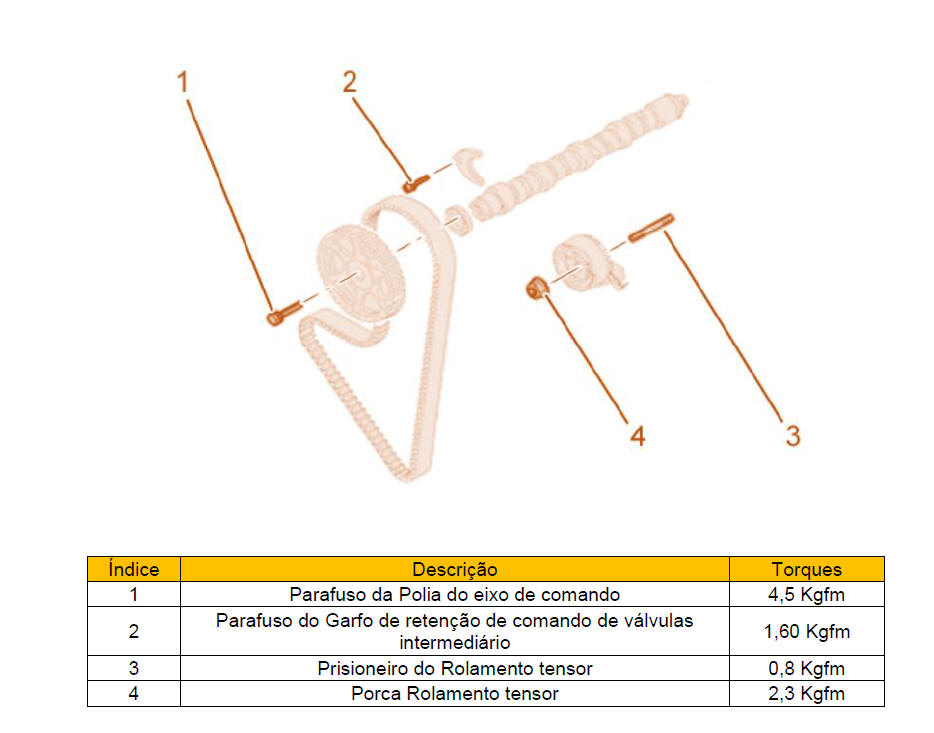 1
2
4
3

| Índice | Descrição | Torques |
|---|---|---|
| 1 | Parafuso da Polia do eixo de comando | 4,5 Kgfm |
| 2 | Parafuso do Garfo de retenção de comando de válvulas intermediário | 1,60 Kgfm |
| 3 | Prisioneiro do Rolamento tensor | 0,8 Kgfm |
| 4 | Porca Rolamento tensor | 2,3 Kgfm |