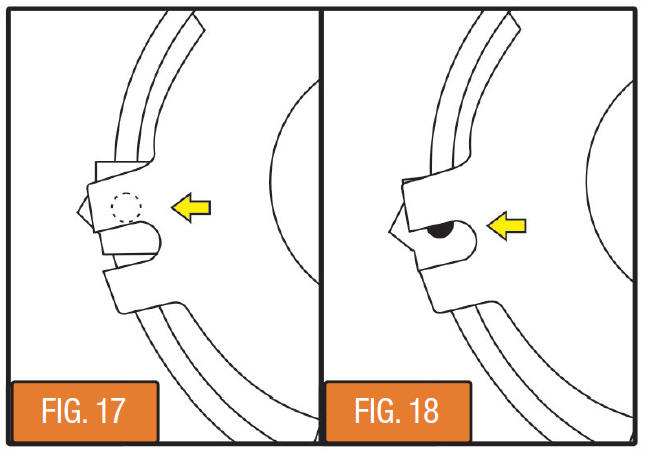 FIG. 17

FIG. 18