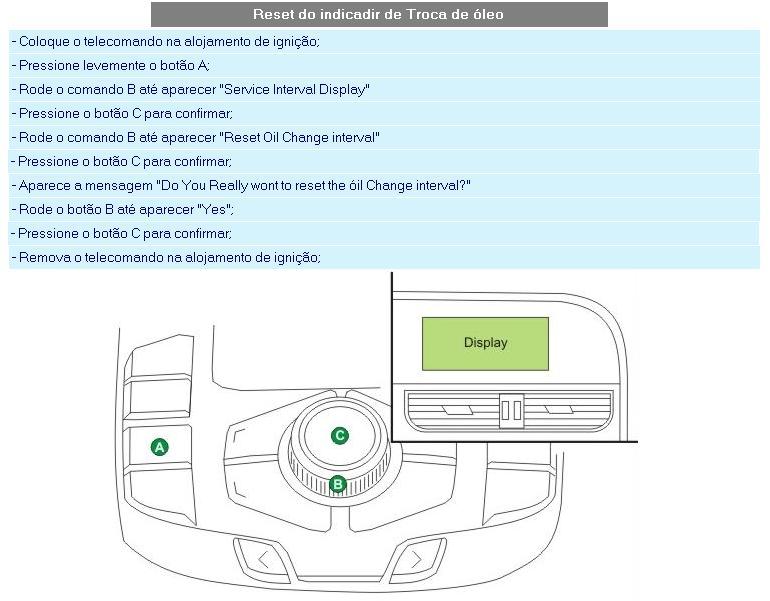 Reset do indicadir de Troca de óleo

- Coloque o telecomando na alojamento de ignição;

- Pressione levemente o botão A;

- Rode o comando B até aparecer "Service Interval Display"

- Pressione o botão C para confirmar;

- Rode o comando B até aparecer "Reset Oil Change interval"

- Pressione o botão C para confirmar;

- Aparece a mensagem "Do You Really wont to reset the óil Change interval?"

- Rode o botão B até aparecer "Yes";

- Pressione o botão C para confirmar;

- Remova o telecomando na alojamento de ignição;

Display

A

C

B