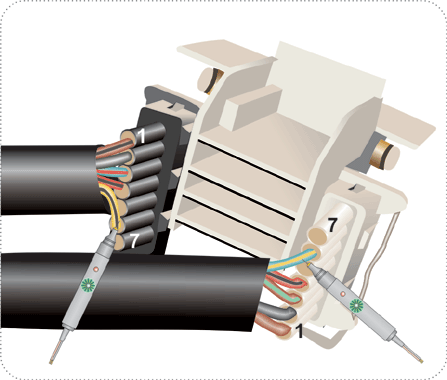 1
7
7
1