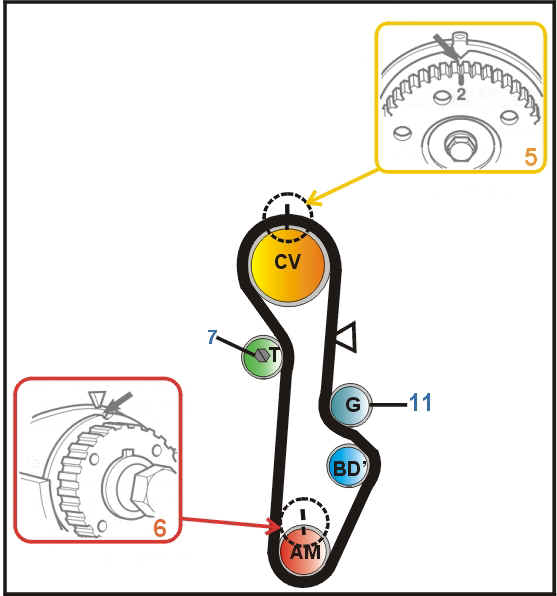 2
5
CV
7
T
G
11
BD'
6
AM