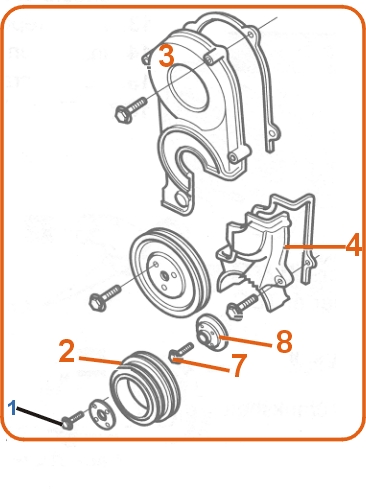 3
4
8
2
7
1