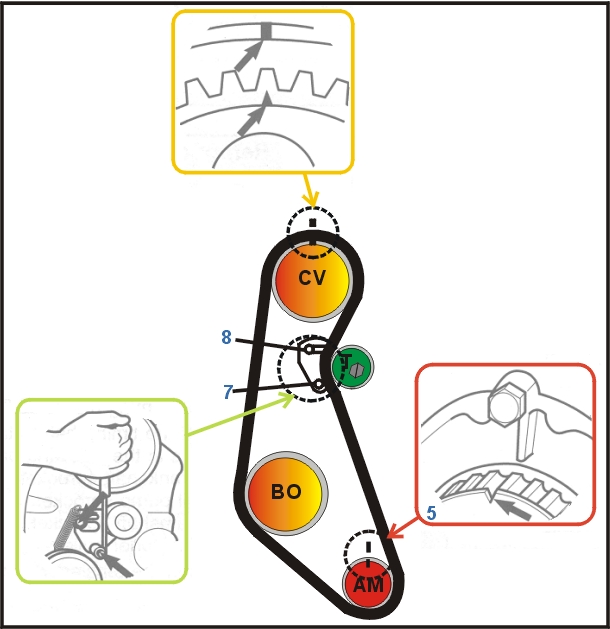 CV
8
T
7
BO
5
AM