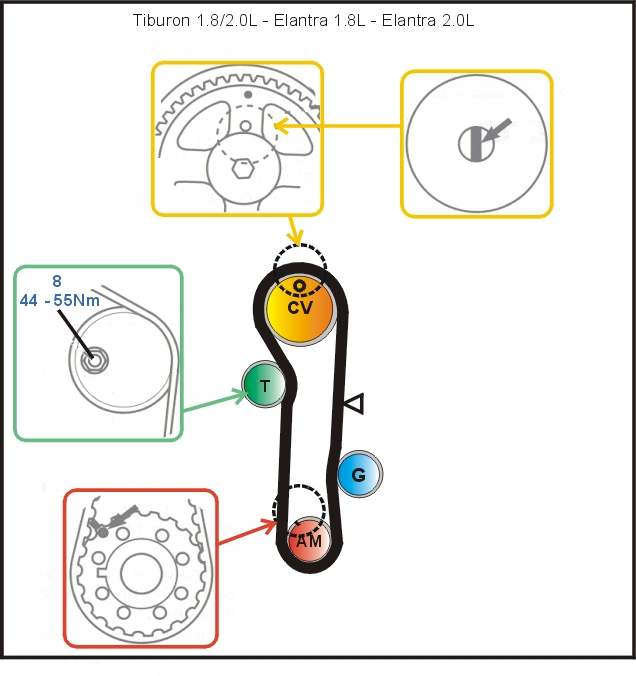 Tiburon 1.8/2.0L - Elantra 1.8L - Elantra 2.0L

8
44 - 55Nm

CV

T

G

AM