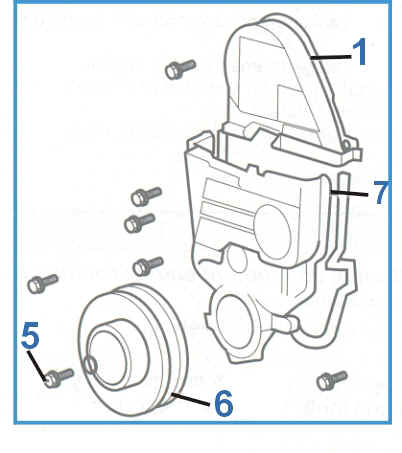 1
7
5
6