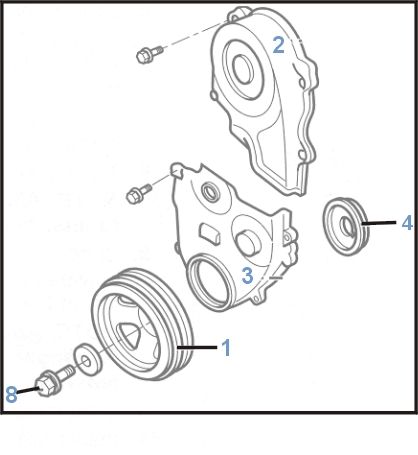 2
4
3
1
8