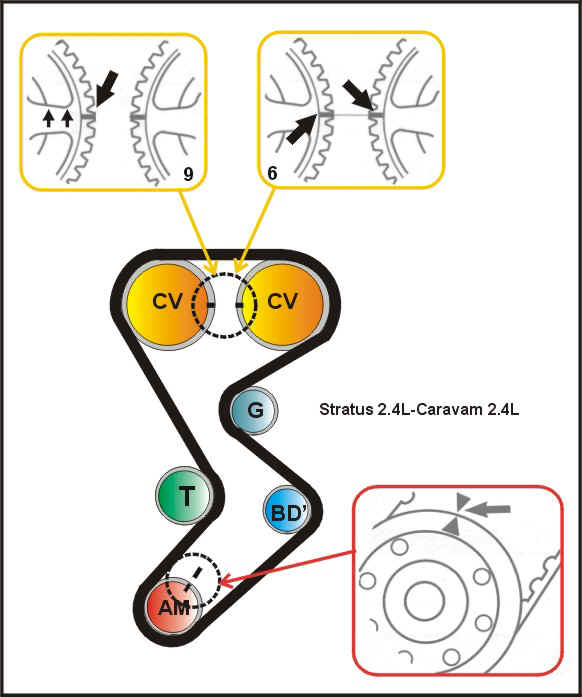 9

6

CV

CV

G

Stratus 2.4L-Caravam 2.4L

T

BD'

AM