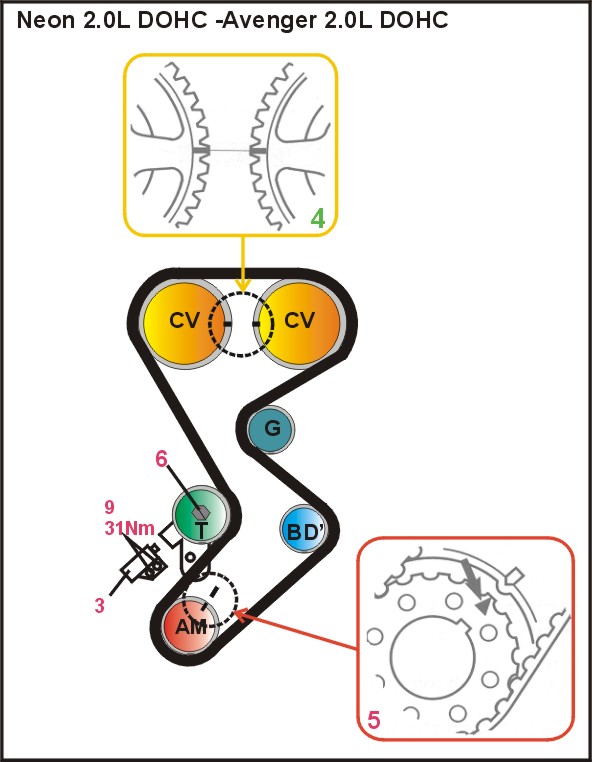 Neon 2.0L DOHC -Avenger 2.0L DOHC

4

CV
CV
G
6
9
31Nm
T
BD'
3
AM
5