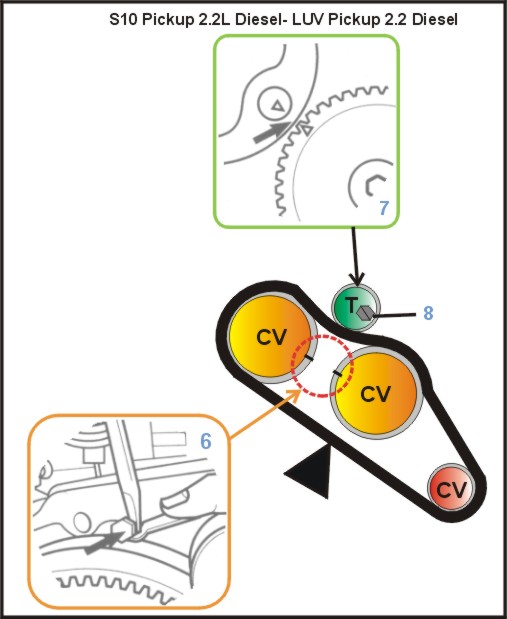 S10 Pickup 2.2L Diesel- LUV Pickup 2.2 Diesel

7

T

8

CV

CV

6

CV