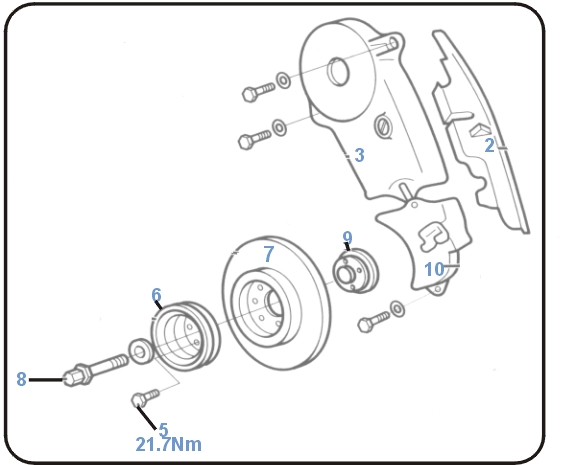 2
3
9
7
10
6
8
5
21.7Nm