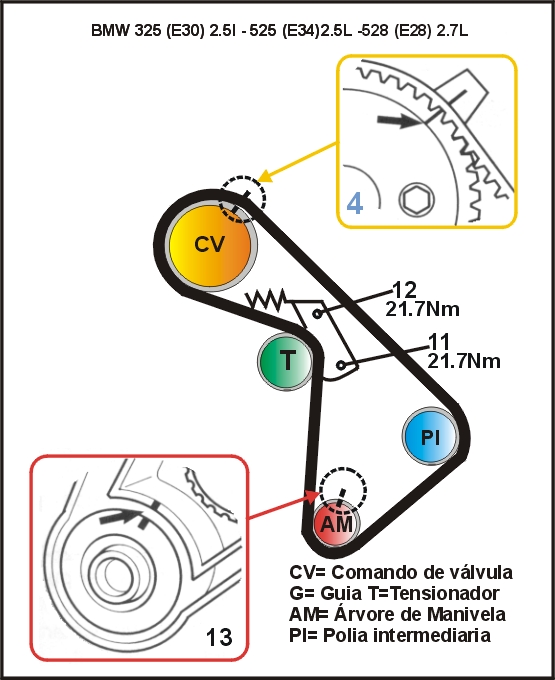 BMW 325 (E30) 2.5l - 525 (E34)2.5L -528 (E28) 2.7L

4

CV

12
21.7Nm

11
21.7Nm

T

PI

AM

13

CV= Comando de válvula
G= Guia T=Tensionador
AM= Árvore de Manivela
PI= Polia intermediaria