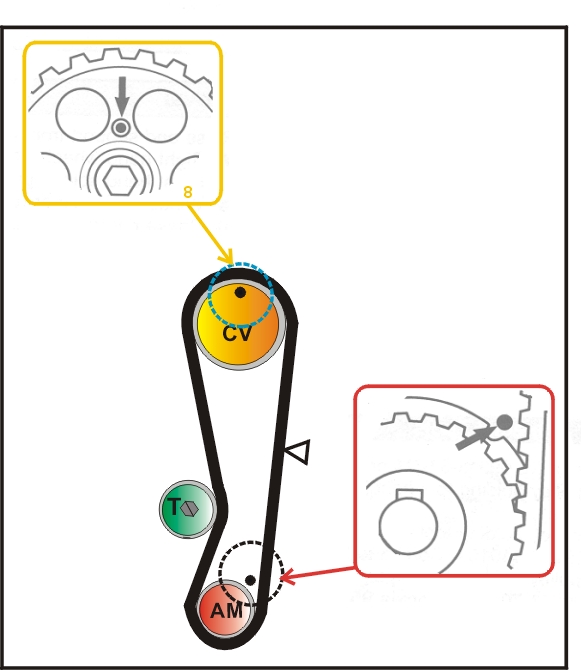 8

CV

T

AM