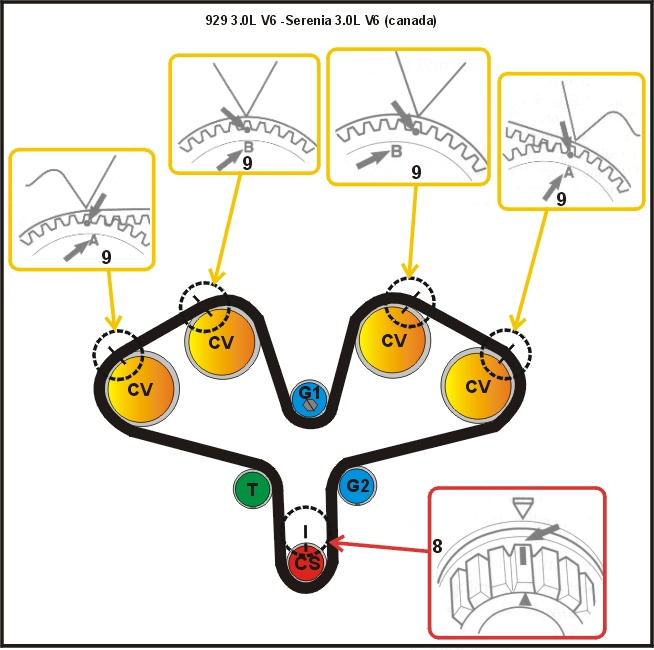 929 3.0L V6 -Serenia 3.0L V6 (canada)

A
9

B
9

B
9

A
9

CV

CV

CV

CV

G1

T

G2

CS

8